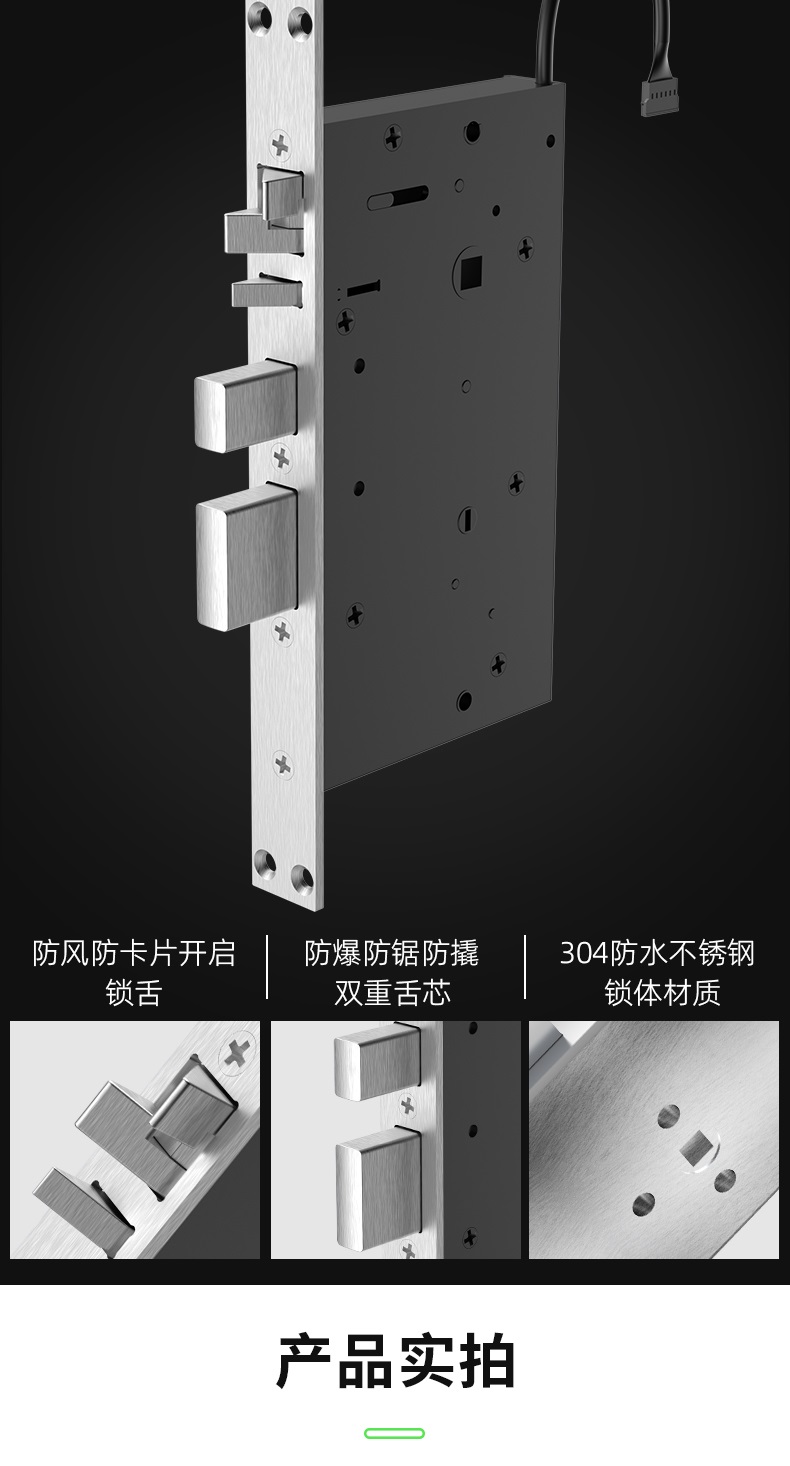 防风防卡片开启
锁舌

防爆防锯防撬
双重舌芯

304防水不锈钢
锁体材质

产品实拍